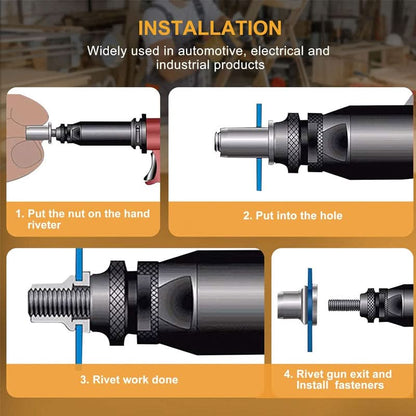 INSTALLATION

Widely used in automotive, electrical and industrial products

1. Put the nut on the hand riveter

2. Put into the hole

3. Rivet work done

4. Rivet gun exit and Install fasteners